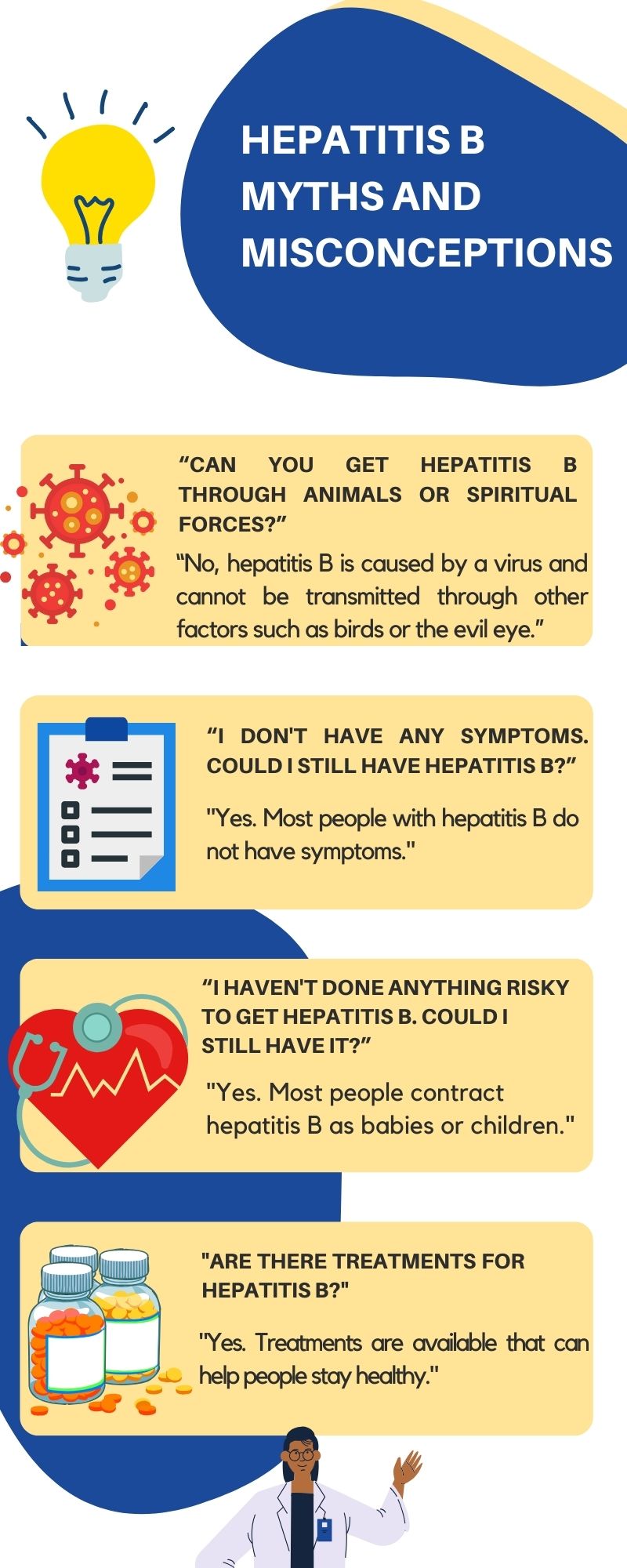 HEPATITIS B MYTHS AND MISCONCEPTIONS

“CAN YOU GET HEPATITIS B THROUGH ANIMALS OR SPIRITUAL FORCES?”

“No, hepatitis B is caused by a virus and cannot be transmitted through other factors such as birds or the evil eye.”

“I DON'T HAVE ANY SYMPTOMS. COULD I STILL HAVE HEPATITIS B?”

"Yes. Most people with hepatitis B do not have symptoms."

“I HAVEN'T DONE ANYTHING RISKY TO GET HEPATITIS B. COULD I STILL HAVE IT?”

"Yes. Most people contract hepatitis B as babies or children."

"ARE THERE TREATMENTS FOR HEPATITIS B?"

"Yes. Treatments are available that can help people stay healthy."